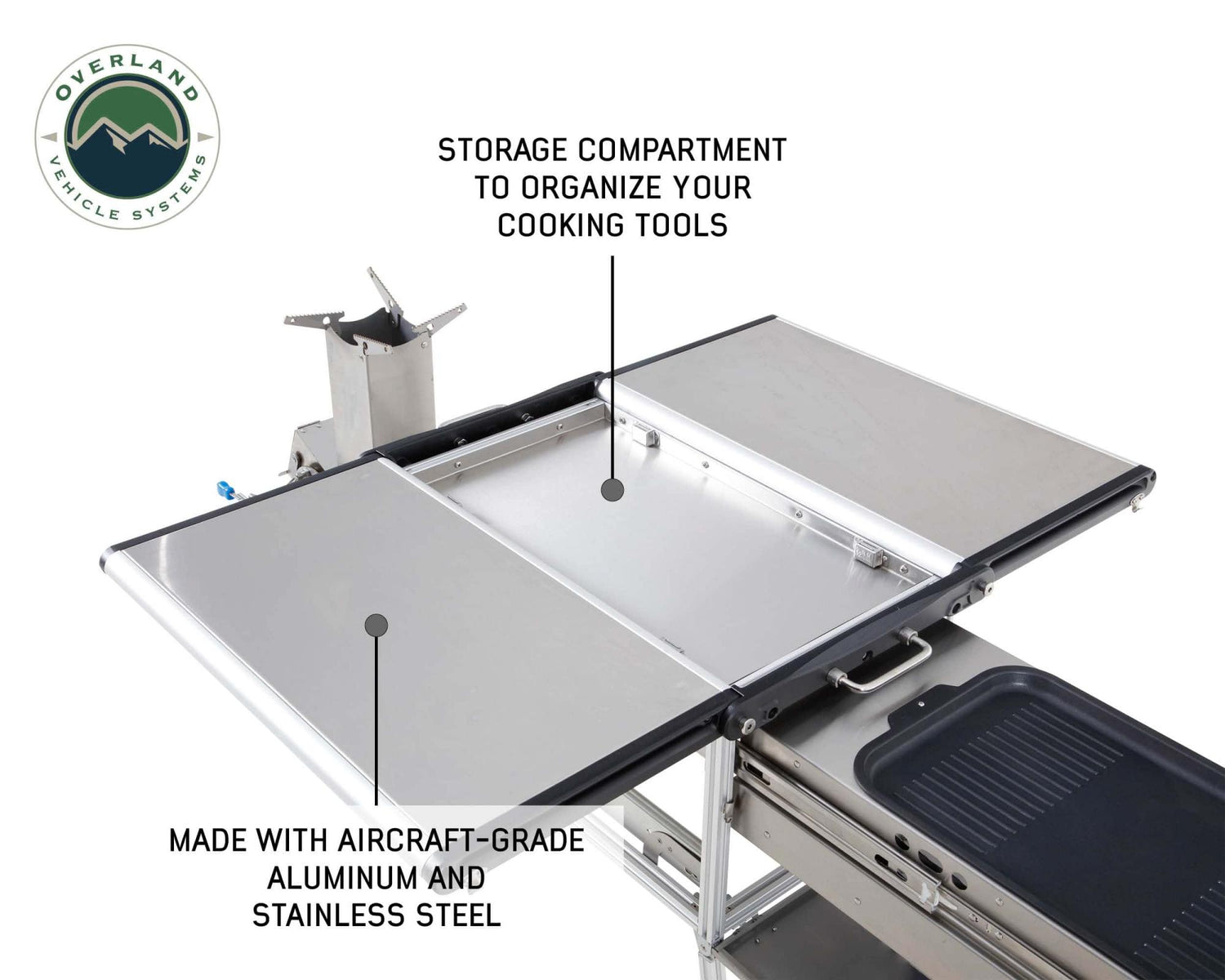 OVERLAND
VEHICLE SYSTEMS

STORAGE COMPARTMENT TO ORGANIZE YOUR COOKING TOOLS

MADE WITH AIRCRAFT-GRADE ALUMINUM AND STAINLESS STEEL